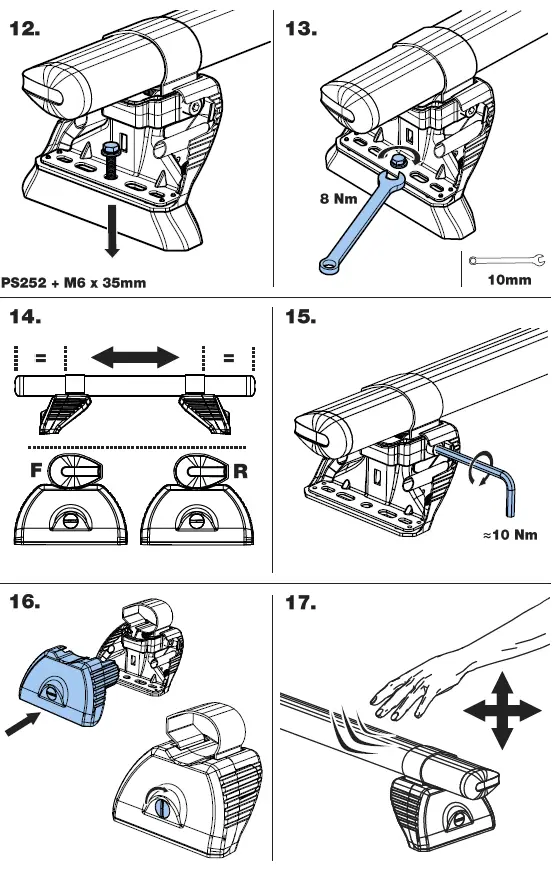 12.

PS252 + M6 x 35mm

13.

8 Nm

10mm

14.

=

=

F

R

15.

≈10 Nm

16.

17.