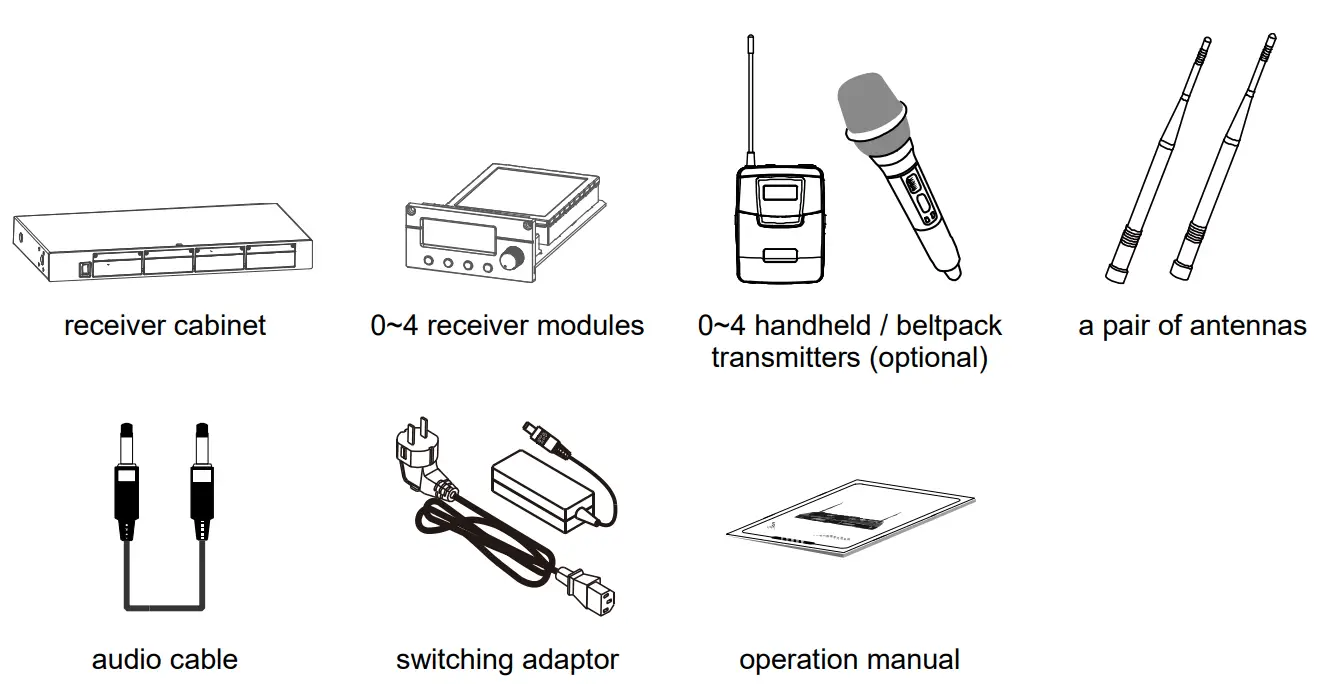 receiver cabinet

0~4 receiver modules

0~4 handheld / beltpack transmitters (optional)

a pair of antennas

audio cable

switching adaptor

operation manual