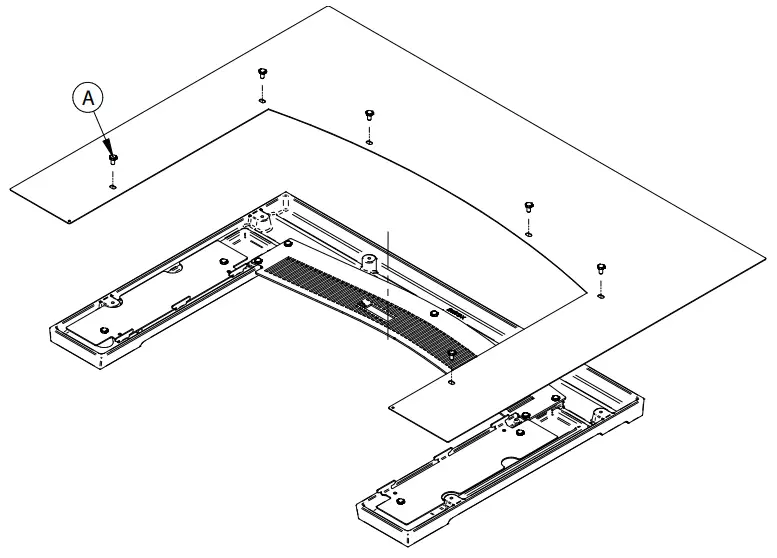 A