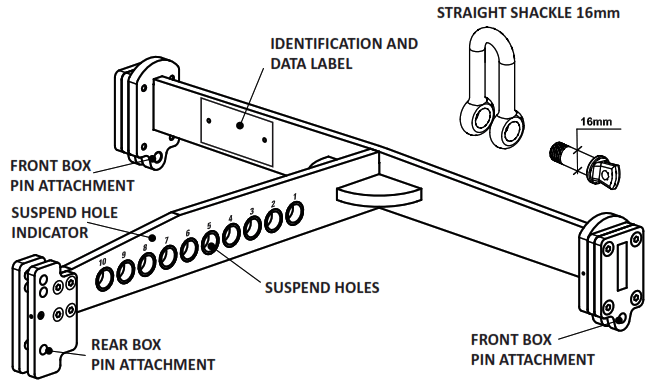 STRAIGHT SHACKLE 16mm

IDENTIFICATION AND DATA LABEL

16mm

FRONT BOX PIN ATTACHMENT

SUSPEND HOLE INDICATOR

10 9 8 7 6 5 4 3 2 1

SUSPEND HOLES

REAR BOX PIN ATTACHMENT

FRONT BOX PIN ATTACHMENT