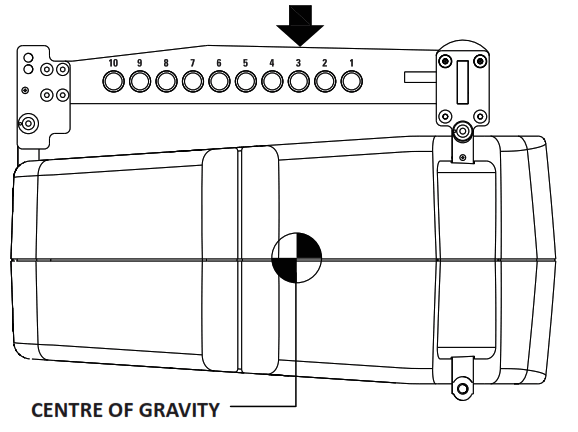 10 9 8 7 6 5 4 3 2 1

CENTRE OF GRAVITY