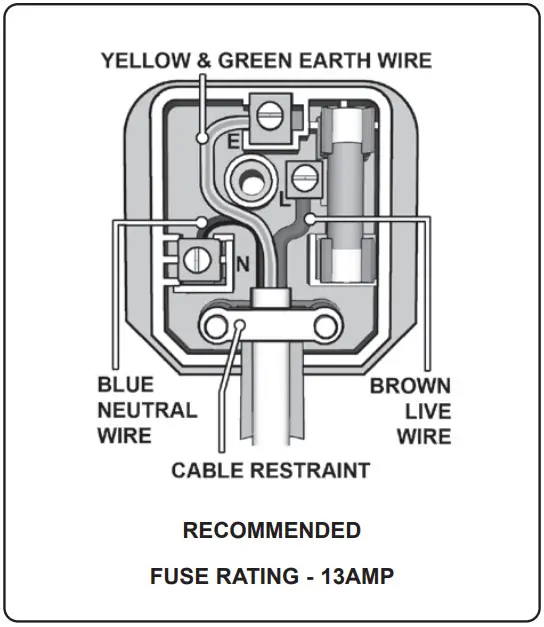 YELLOW & GREEN EARTH WIRE

E

L

N

BLUE NEUTRAL WIRE

BROWN LIVE WIRE

CABLE RESTRAINT

RECOMMENDED

FUSE RATING - 13AMP