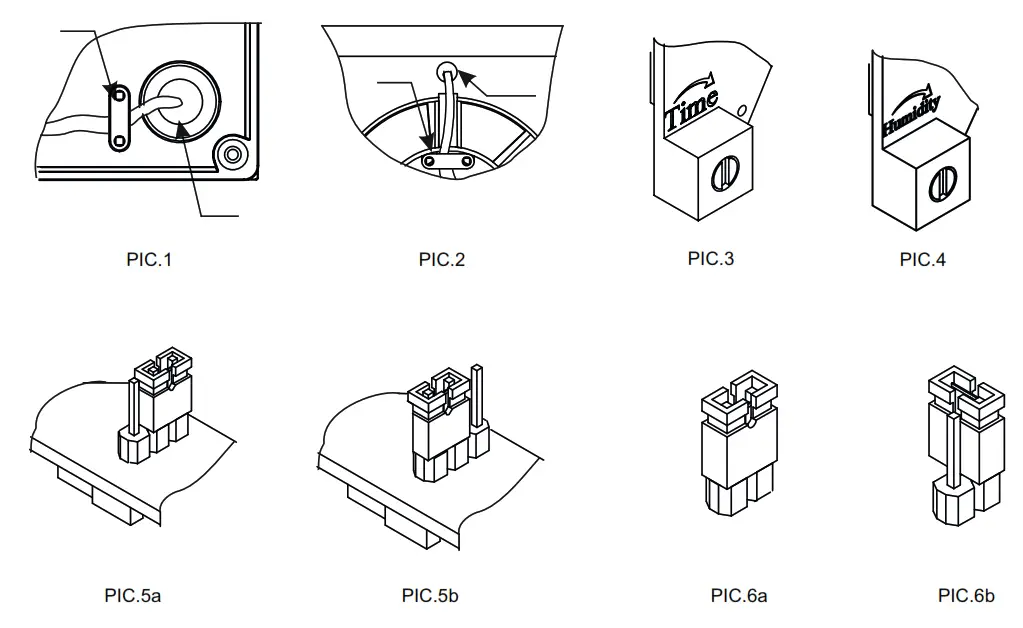 PIC.1

PIC.2

Time

PIC.3

Humidity

PIC.4

PIC.5a

PIC.5b

PIC.6a

PIC.6b