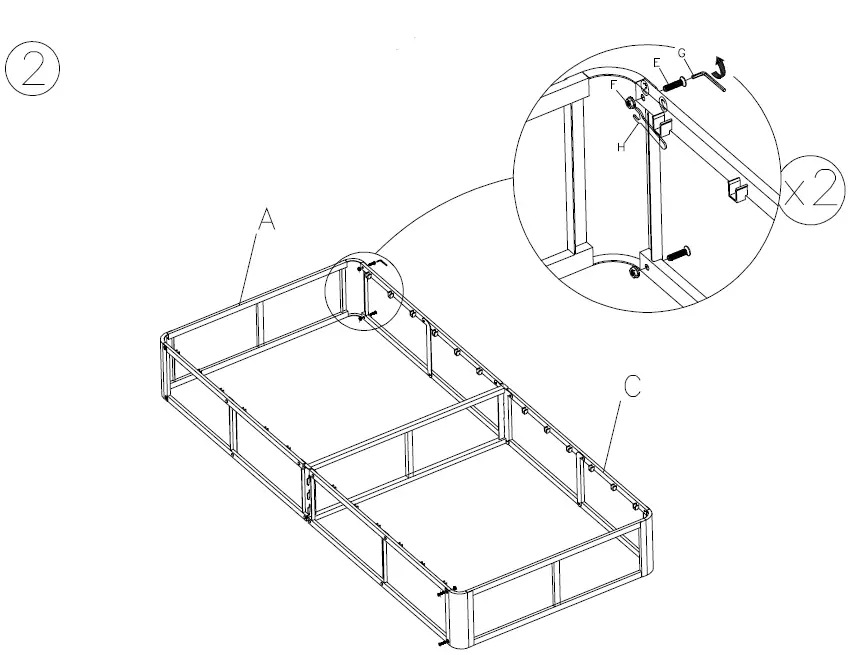 2

E G
F
H
x2

A

C