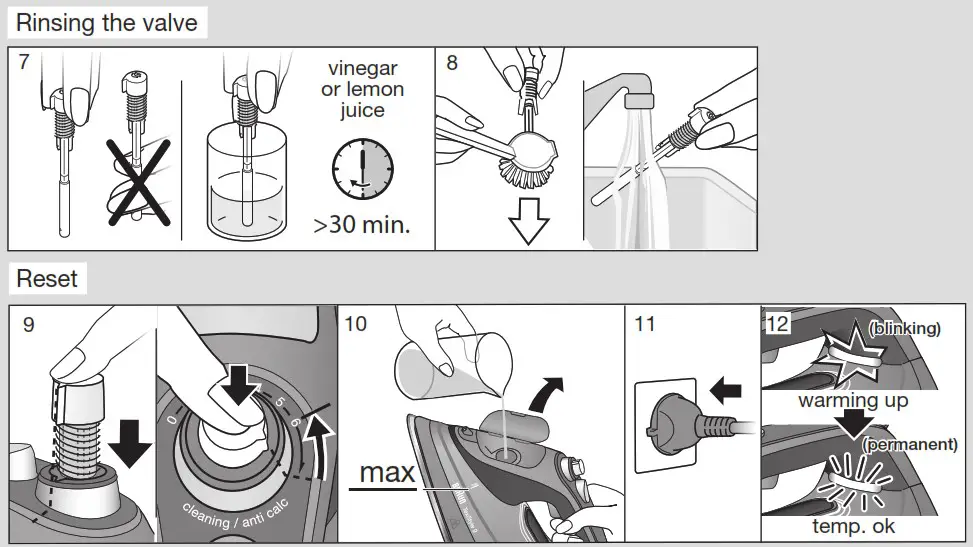 Rinsing the valve

7

vinegar or lemon juice

>30 min.

8

Reset

9

0

5

6

cleaning / anti calc

10

max

11

12

(blinking)

warming up

(permanent)

temp. ok