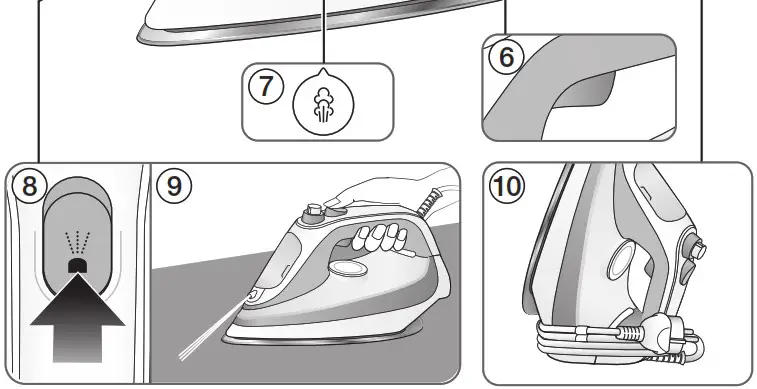 7
6
8
9
10