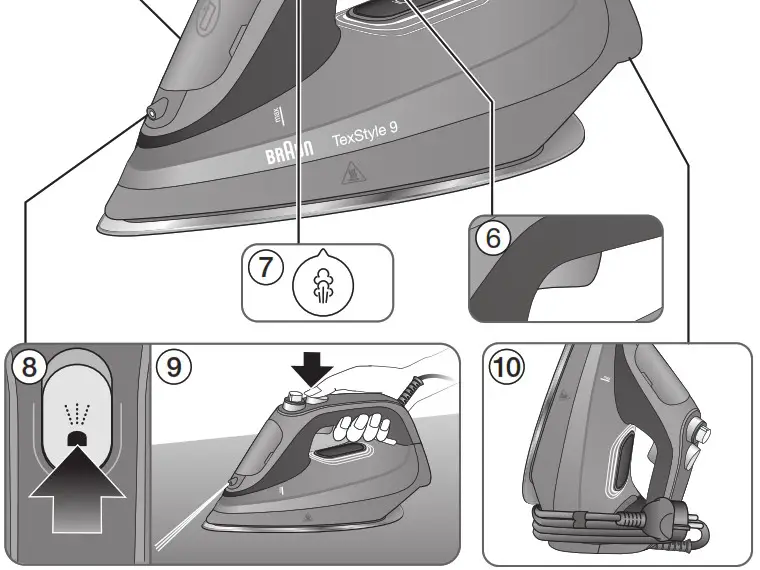 max
BRAUN
TexStyle 9
7
6
8
9
10