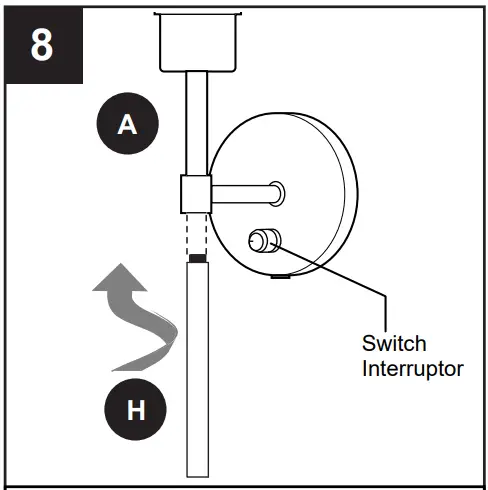 8

A

Switch
Interruptor

H