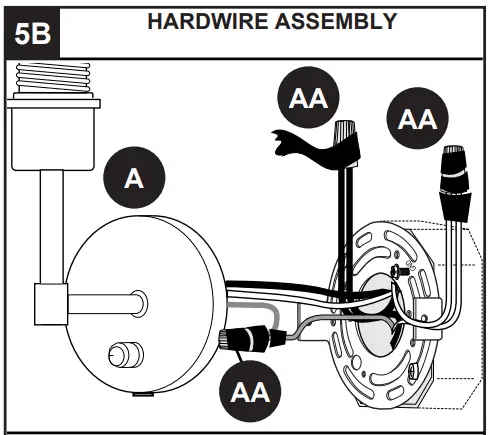 5B
HARDWIRE ASSEMBLY

AA
AA
A
AA