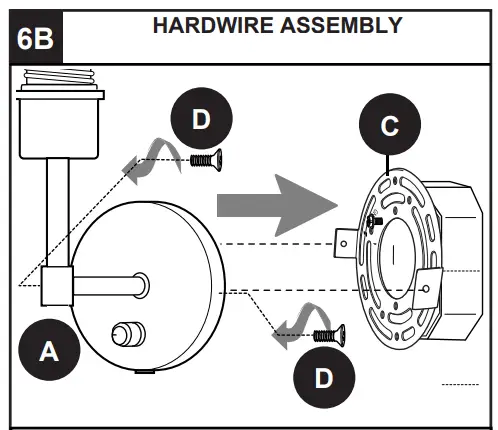 6B
HARDWIRE ASSEMBLY

D
C
A
D