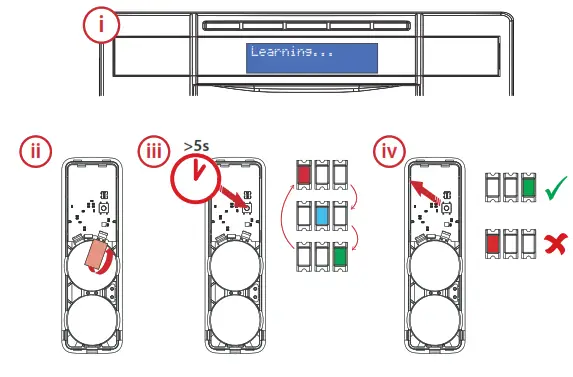 i

Learning...

ii

iii
>5s

iv