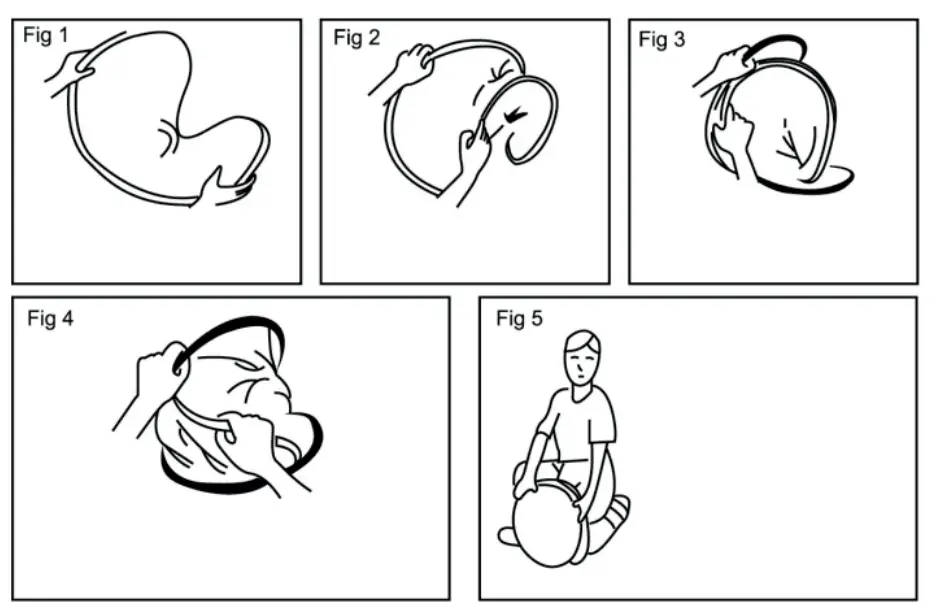 Fig 1

Fig 2

Fig 3

Fig 4

Fig 5