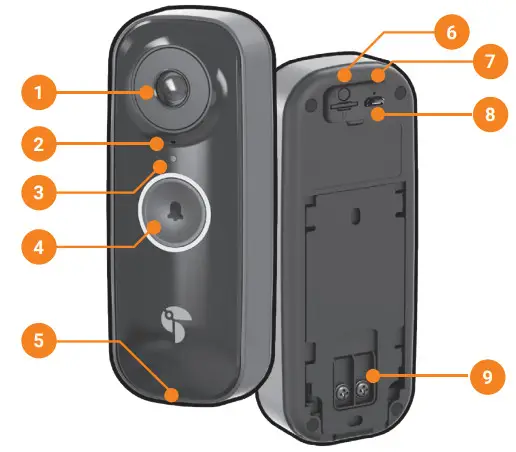 1
2
3
4
5
6
7
8
9