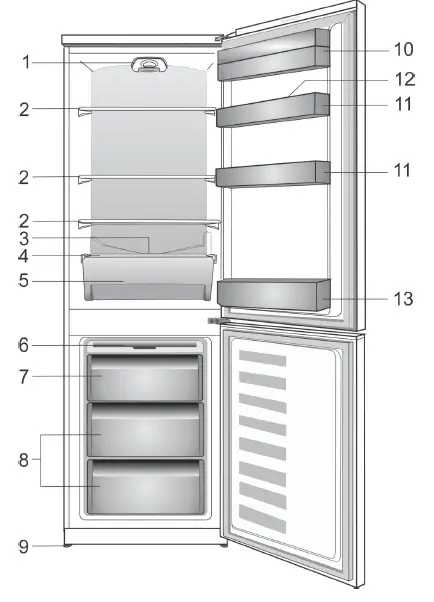 1
2
2
2
3
4
5
6
7
8
9
10
12
11
11
13