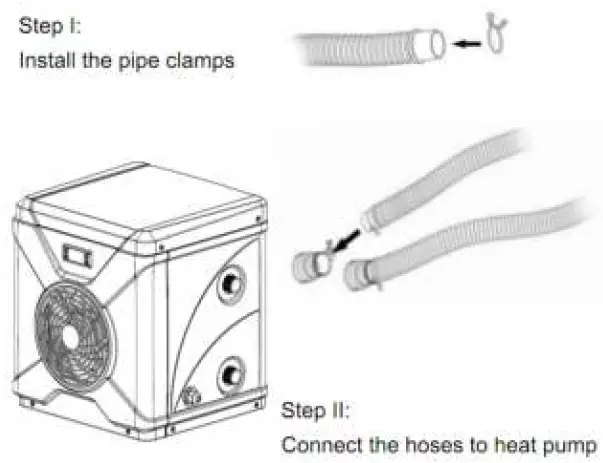 Step I:
Install the pipe clamps

Step II:
Connect the hoses to heat pump