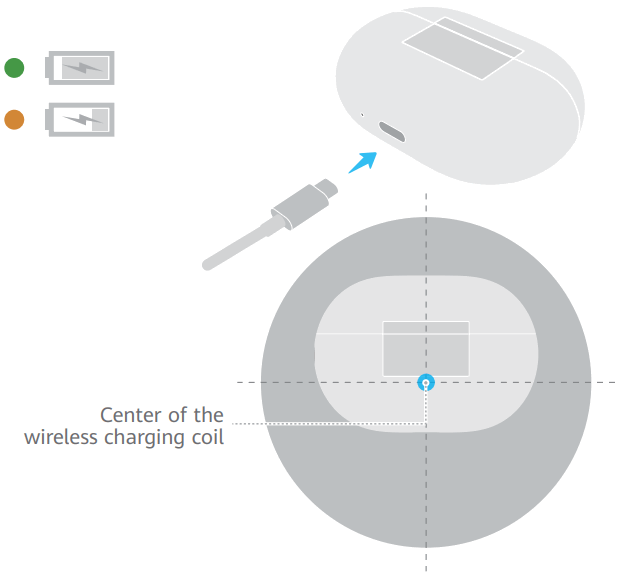 Center of the wireless charging coil