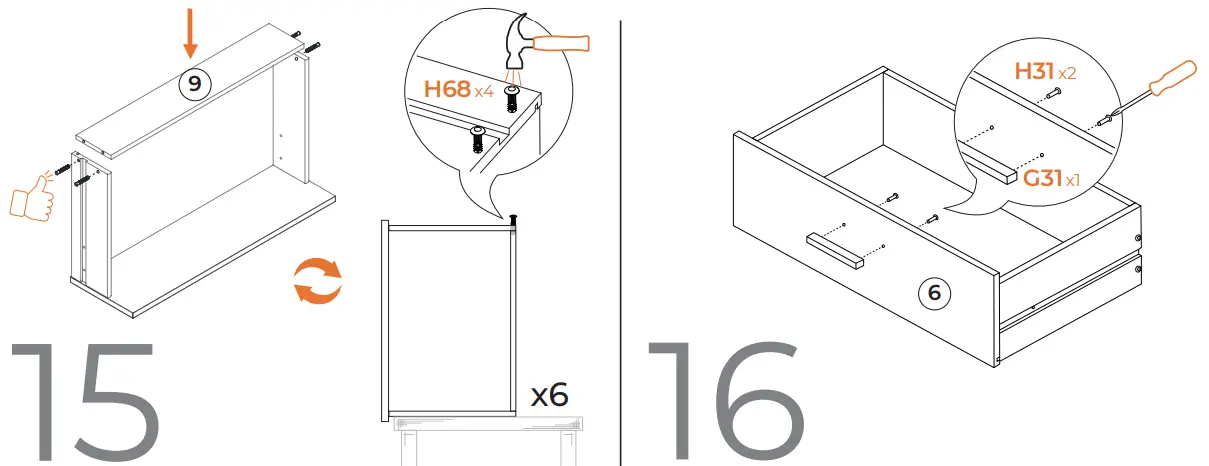 9

H68 x4

x6

15

H31 x2

G31 x1

6

16