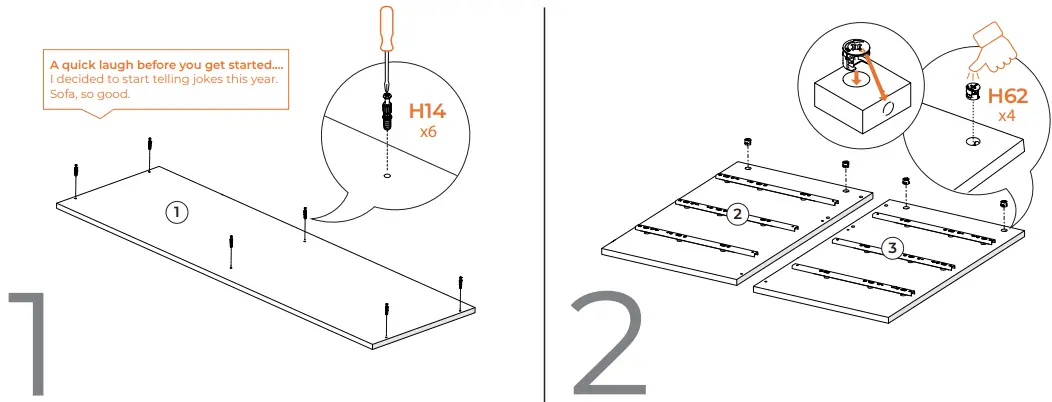 A quick laugh before you get started....
I decided to start telling jokes this year. Sofa, so good.

H14
x6

1

1

H62
x4

2

3

2