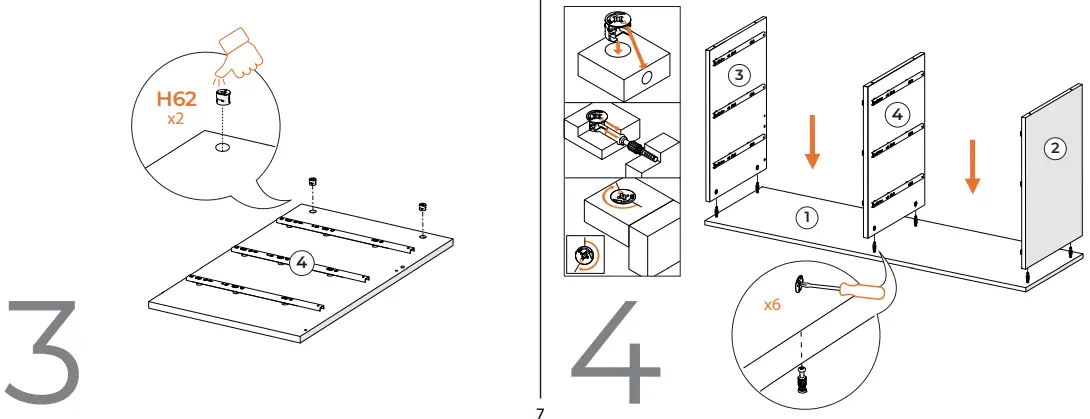 H62
x2

4

3

3

4

2

1

x6

4

7