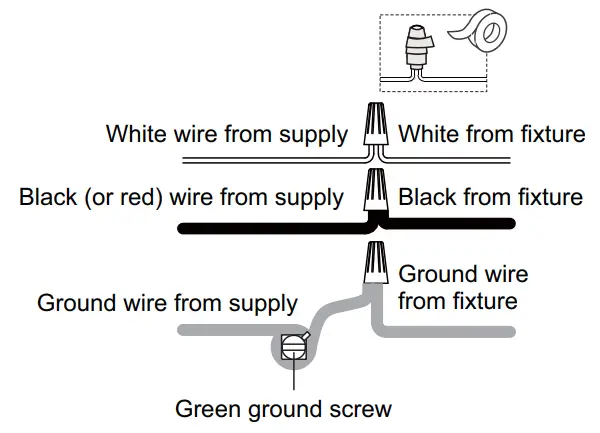 White wire from supply
White from fixture
Black (or red) wire from supply
Black from fixture
Ground wire from supply
Ground wire from fixture
Green ground screw