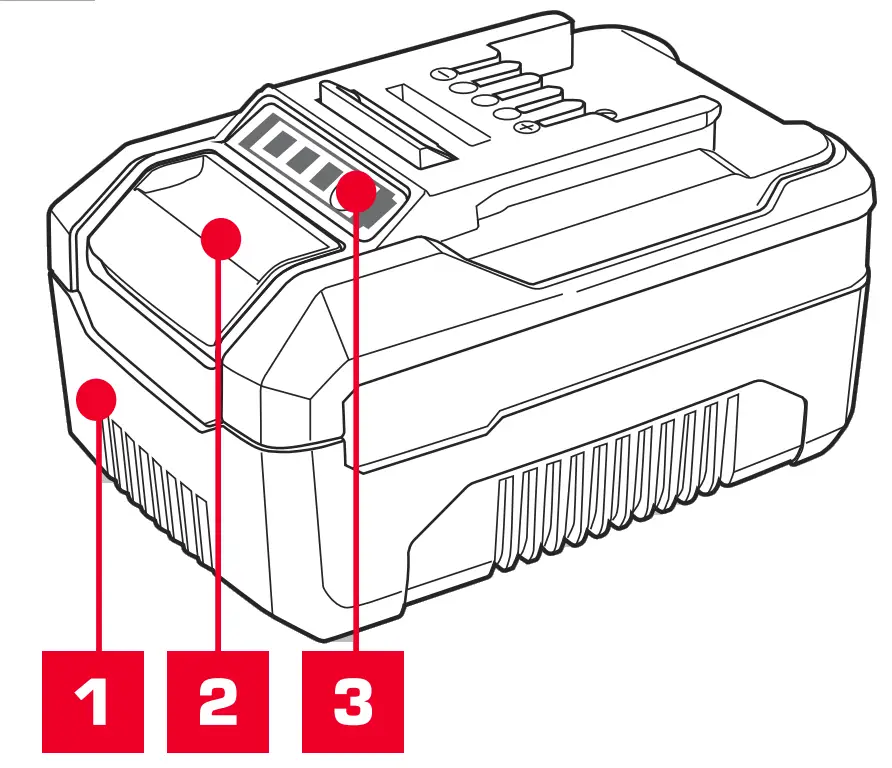 1 2 3