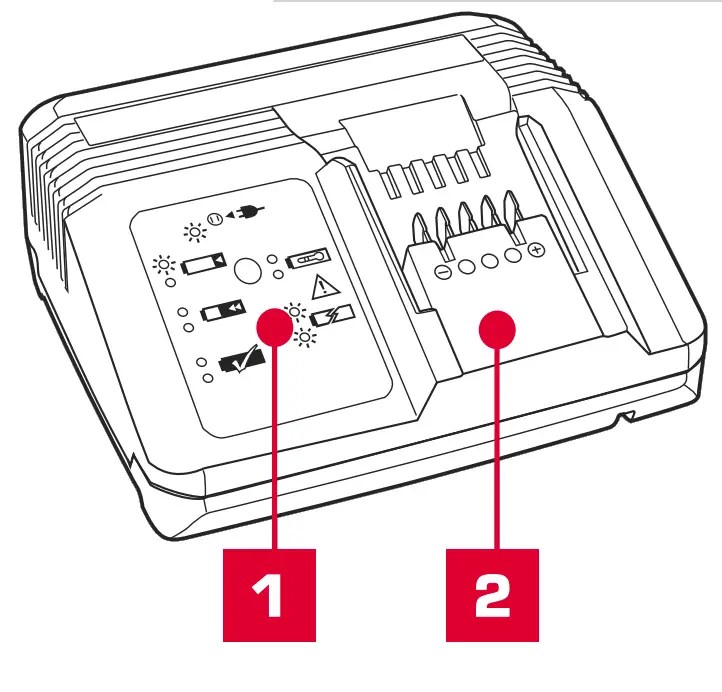 1

2