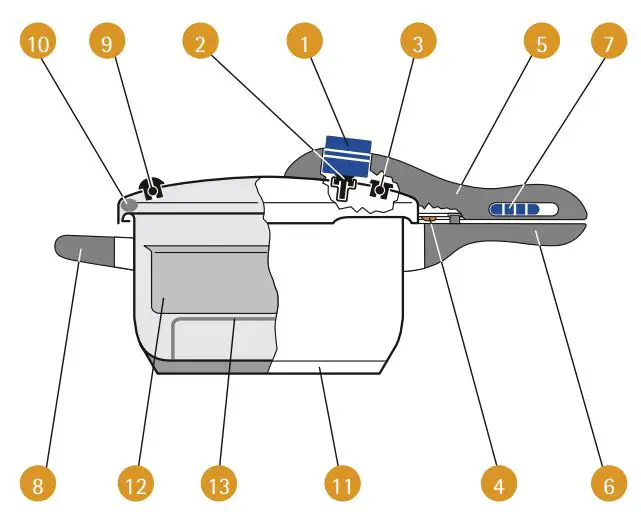 10 9 2 1 3 5 7

8 12 13 11 4 6