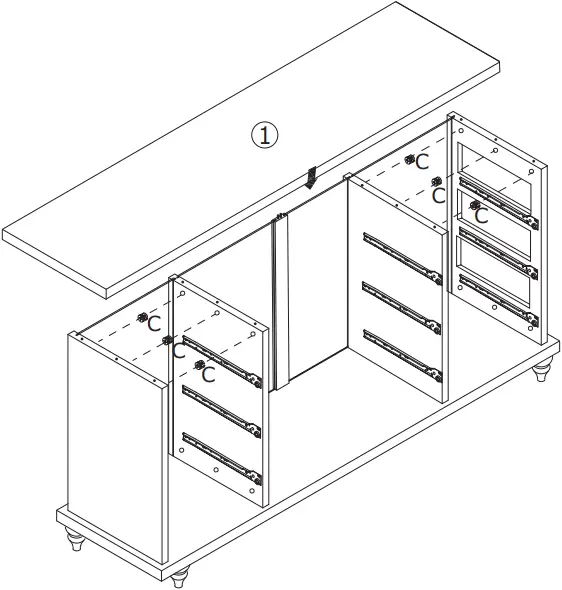 ①

C
C
C

C
C
C