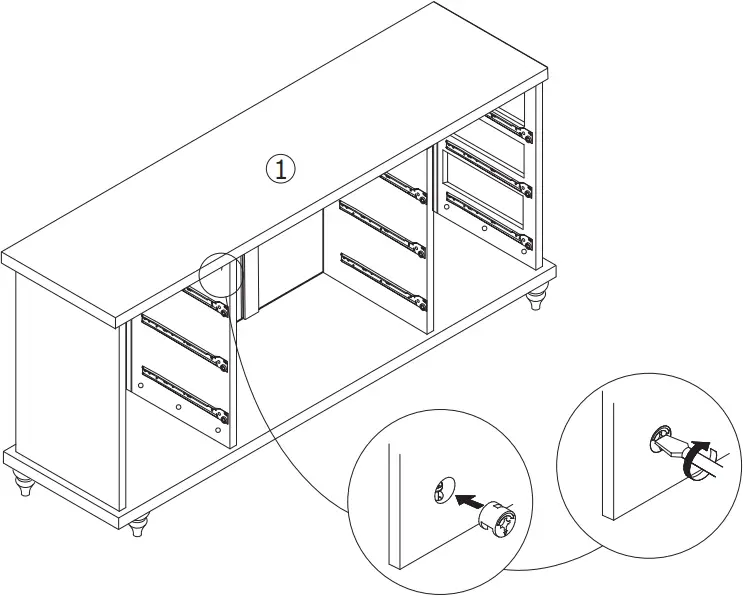 ①