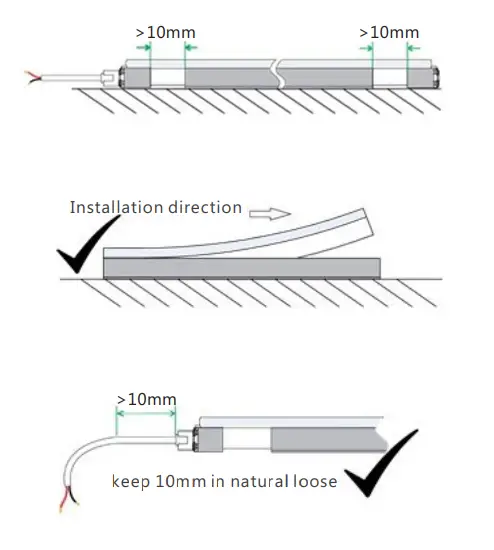 >10mm
>10mm

Installation direction

>10mm

keep 10mm in natural loose