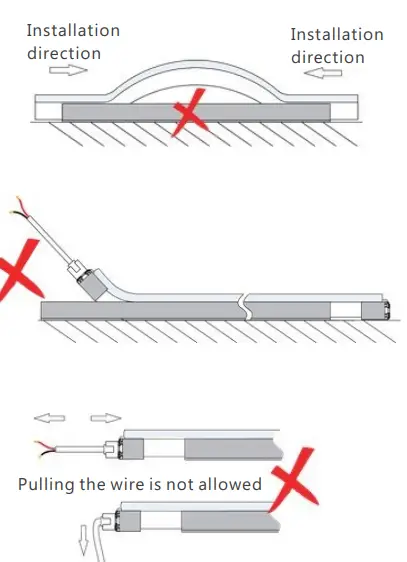 Installation direction

Installation direction

Pulling the wire is not allowed