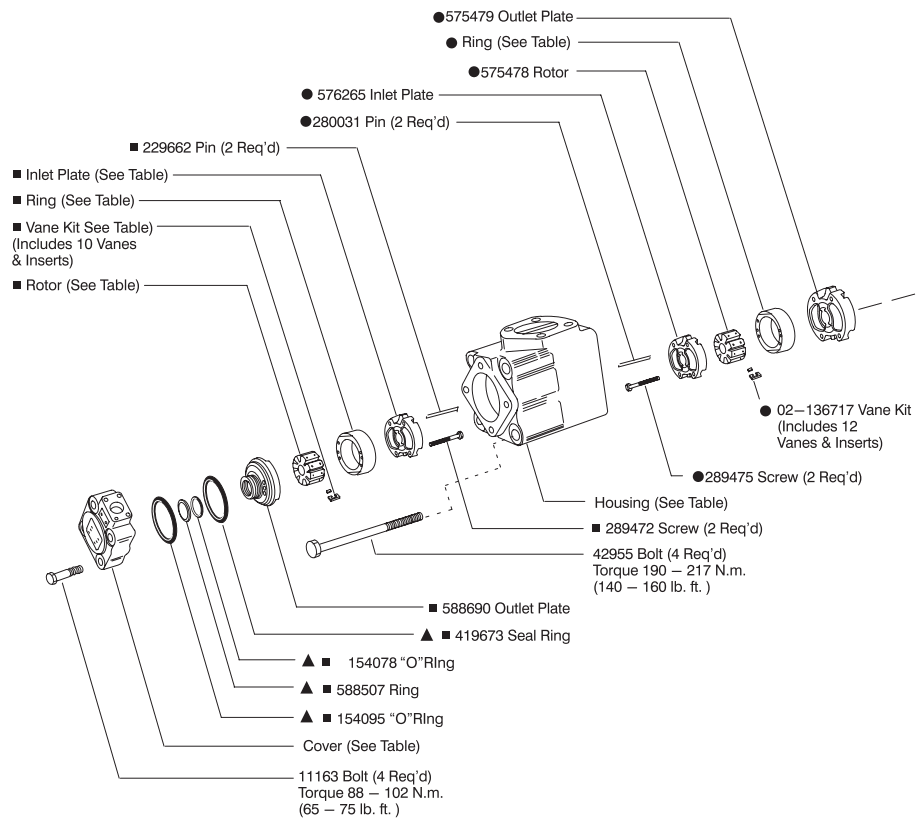 ●575479 Outlet Plate
● Ring (See Table)
●575478 Rotor
● 576265 Inlet Plate
●280031 Pin (2 Req'd)
■ 229662 Pin (2 Req'd)
■ Inlet Plate (See Table)
■ Ring (See Table)
■ Vane Kit See Table) (Includes 10 Vanes & Inserts)
■ Rotor (See Table)
● 02–136717 Vane Kit (Includes 12 Vanes & Inserts)
●289475 Screw (2 Req'd)
Housing (See Table)
■ 289472 Screw (2 Req'd)
42955 Bolt (4 Req'd) Torque 190 – 217 N.m. (140 – 160 lb. ft. )
■ 588690 Outlet Plate
▲ ■ 419673 Seal Ring
▲ ■ 154078 "O"RIng
▲ ■ 588507 Ring
▲ ■ 154095 "O"RIng
Cover (See Table)
11163 Bolt (4 Req'd) Torque 88 – 102 N.m. (65 – 75 lb. ft. )