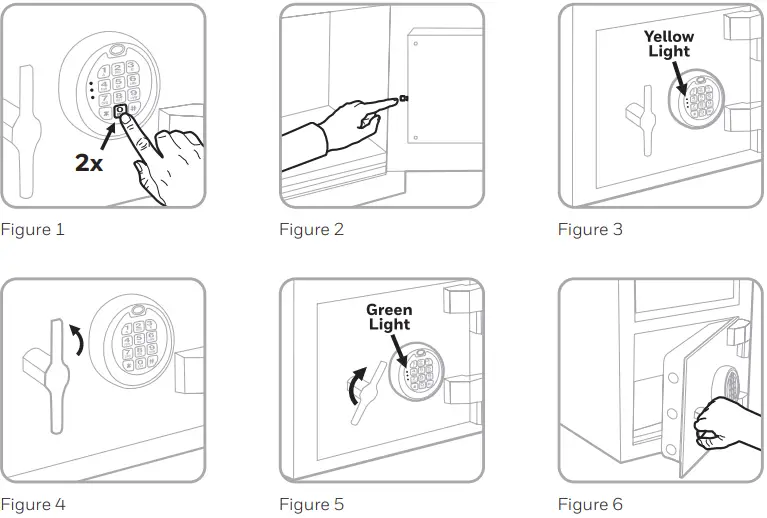 2x

Figure 1

Figure 2

Yellow Light

Figure 3

Figure 4

Green Light

Figure 5

Figure 6