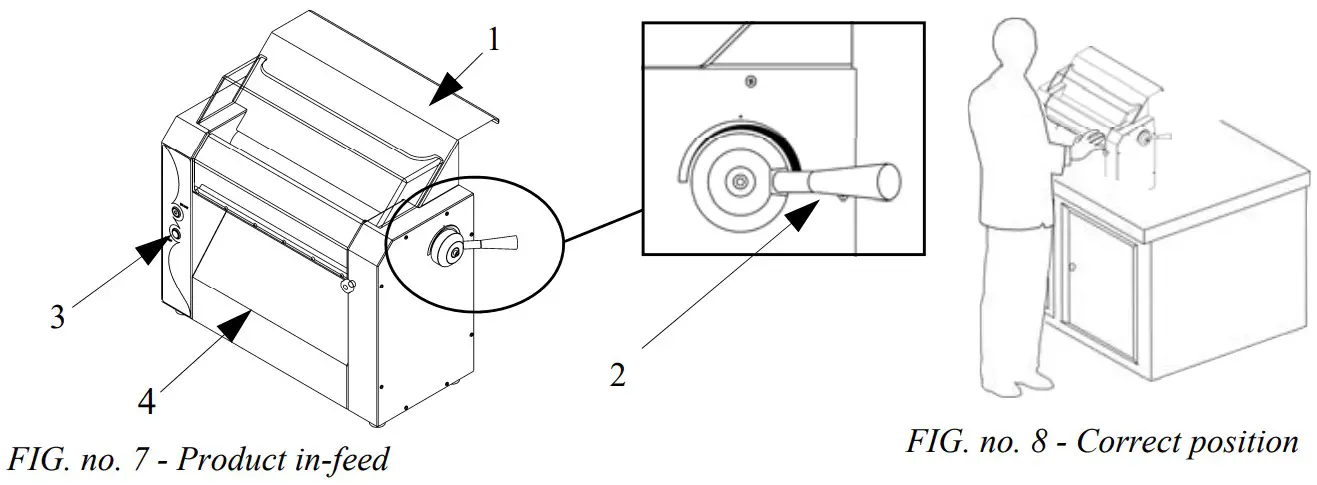 1

3

4

2

FIG. no. 7 - Product in-feed

FIG. no. 8 - Correct position