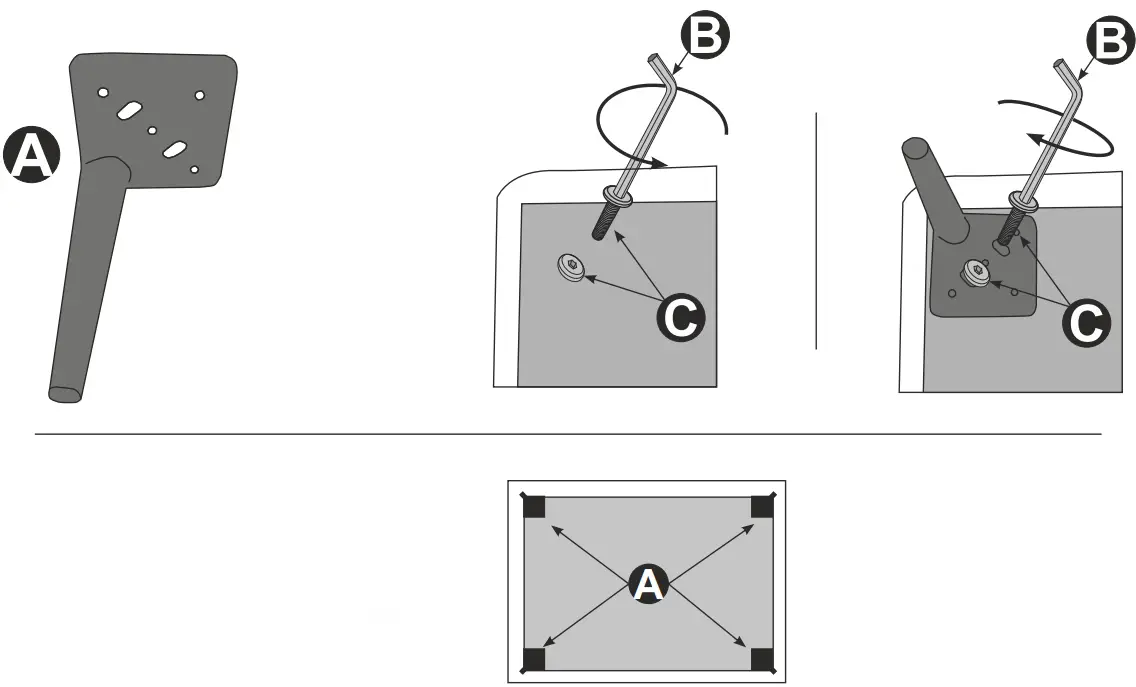 A

B

C

B

C

A