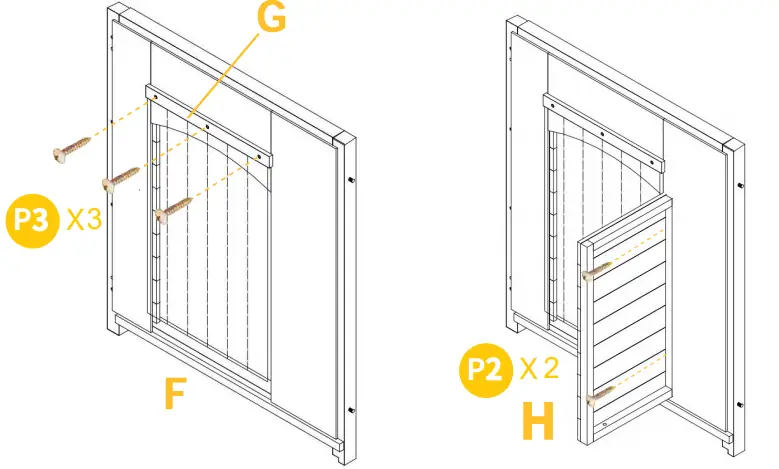 G

P3 X3

F

P2 X 2

H