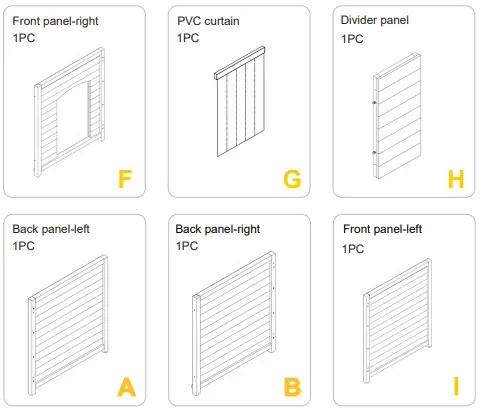 Front panel-right
1PC
F

PVC curtain
1PC
G

Divider panel
1PC
H

Back panel-left
1PC
A

Back panel-right
1PC
B

Front panel-left
1PC
I