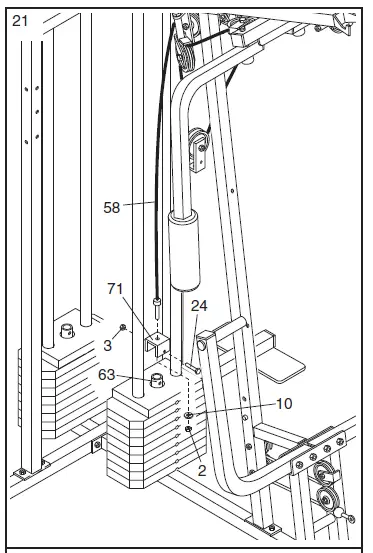 21

58

71

24

3

63

10

2