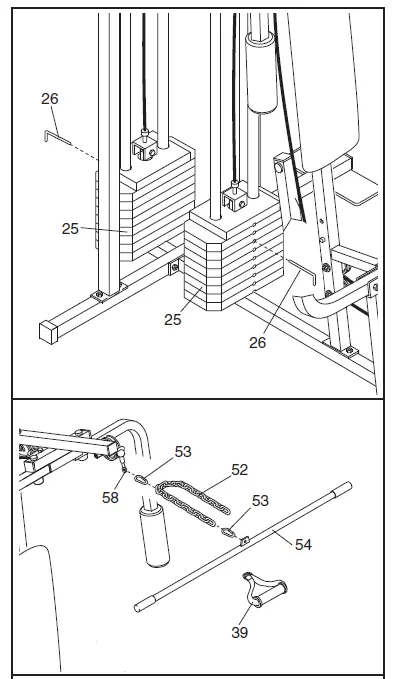 26

25

25

26

53

52

58

53

54

39