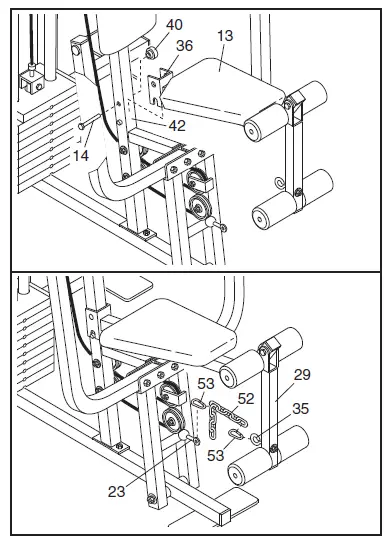 40
36
13
42
14

53
52
29
35
53
23