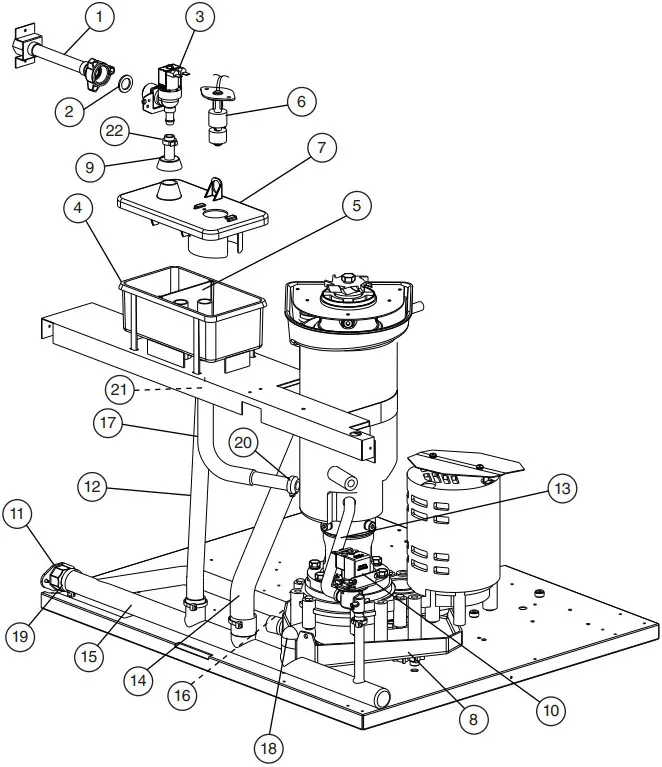 1
3
2
6
22
9
7
4
5
21
17
20
12
13
11
19
15
14
16
18
8
10