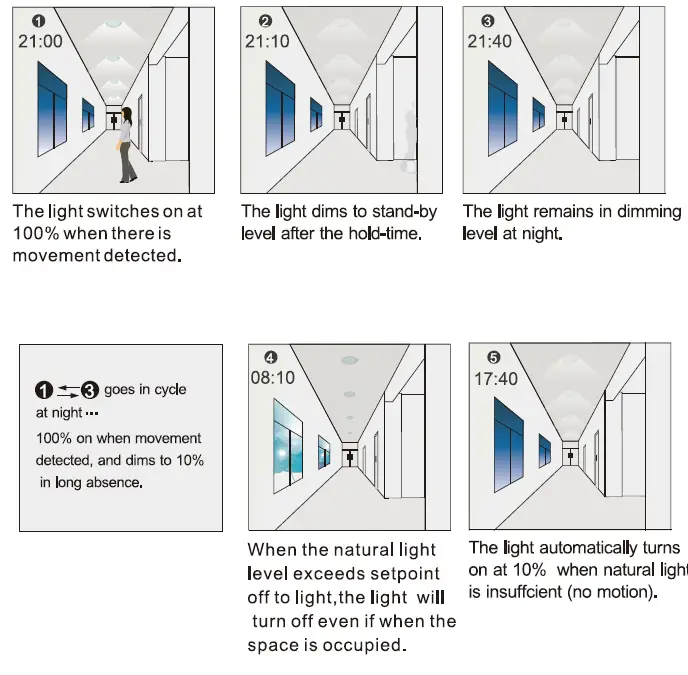 ❶
21:00

The light switches on at 100% when there is movement detected.

❷
21:10

The light dims to stand-by level after the hold-time.

❸
21:40

The light remains in dimming level at night.

❶ ⇄ ❸ goes in cycle at night ···
100% on when movement detected, and dims to 10% in long absence.

❹
08:10

When the natural light level exceeds setpoint off to light,the light will turn off even if when the space is occupied.

❺
17:40

The light automatically turns on at 10% when natural light is insuffcient (no motion).