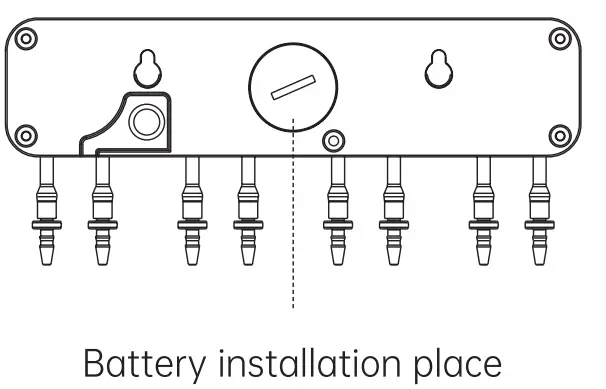 Battery installation place