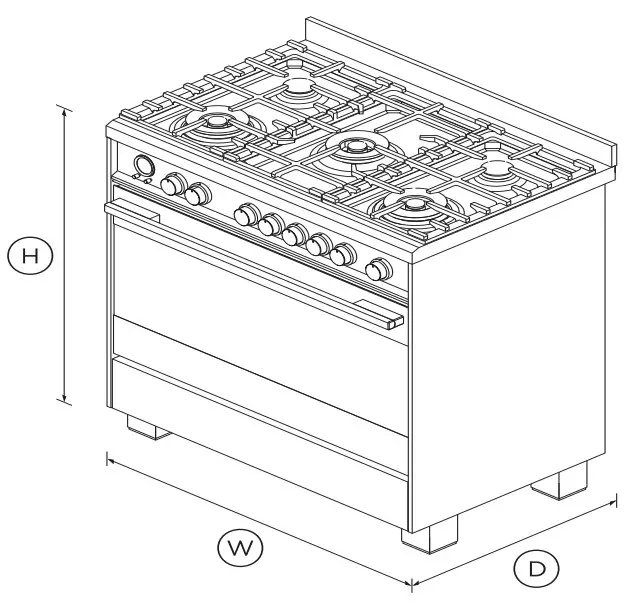 H

W

D