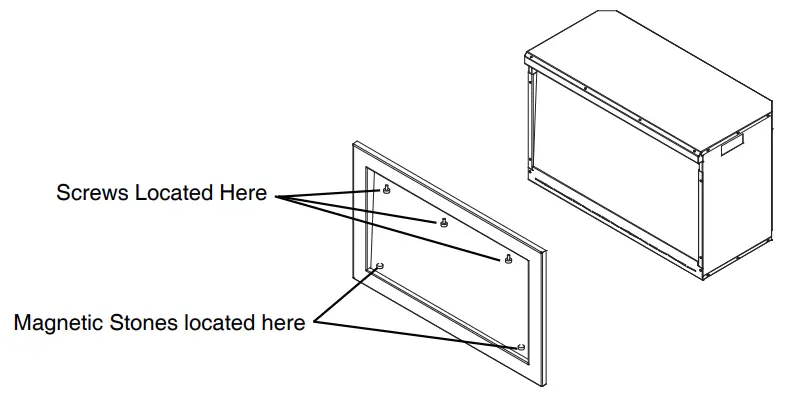 Screws Located Here

Magnetic Stones located here