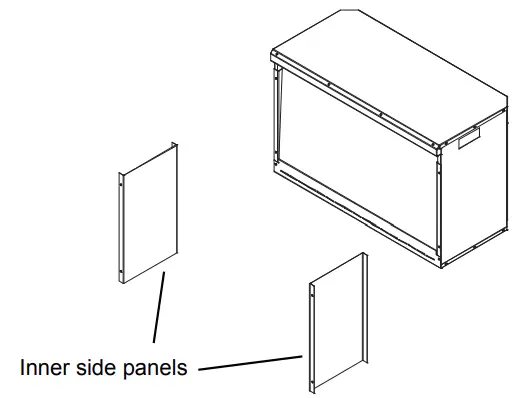 Inner side panels