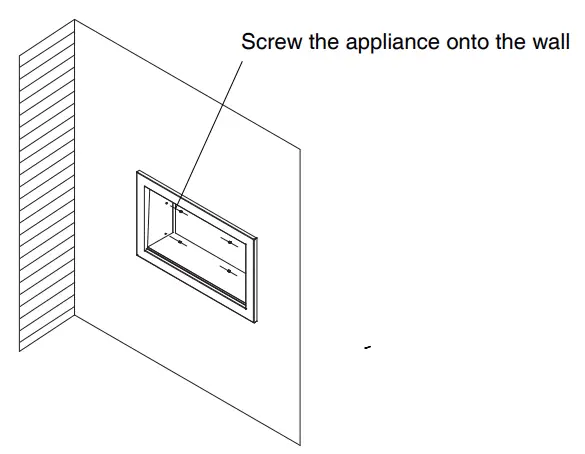 Screw the appliance onto the wall