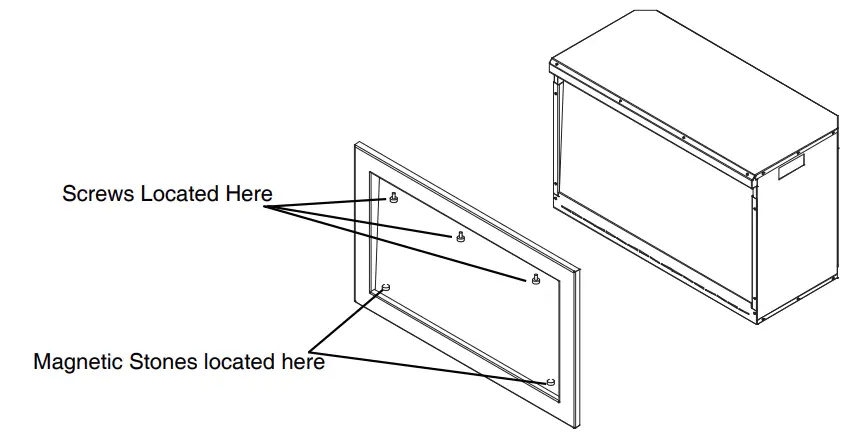 Screws Located Here

Magnetic Stones located here