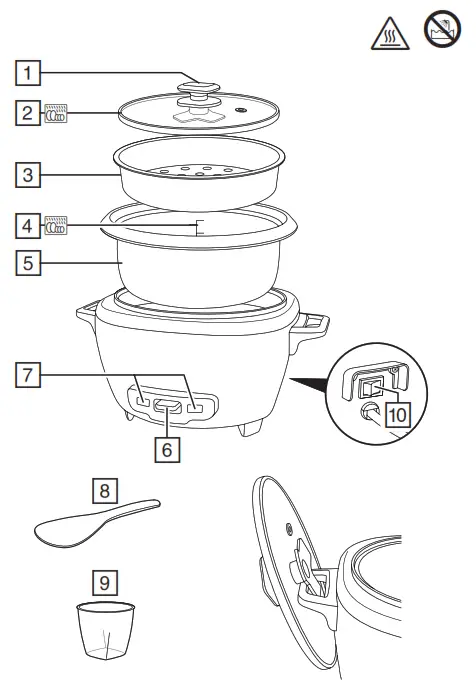 1
2
3
4
5
7
6
10
8
9