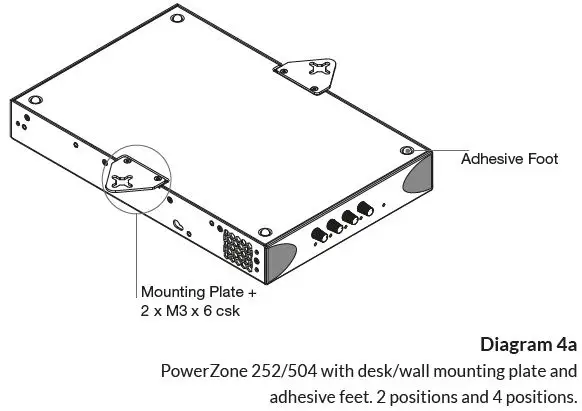 Adhesive Foot

Mounting Plate +
2 x M3 x 6 csk

Diagram 4a

PowerZone 252/504 with desk/wall mounting plate and adhesive feet. 2 positions and 4 positions.